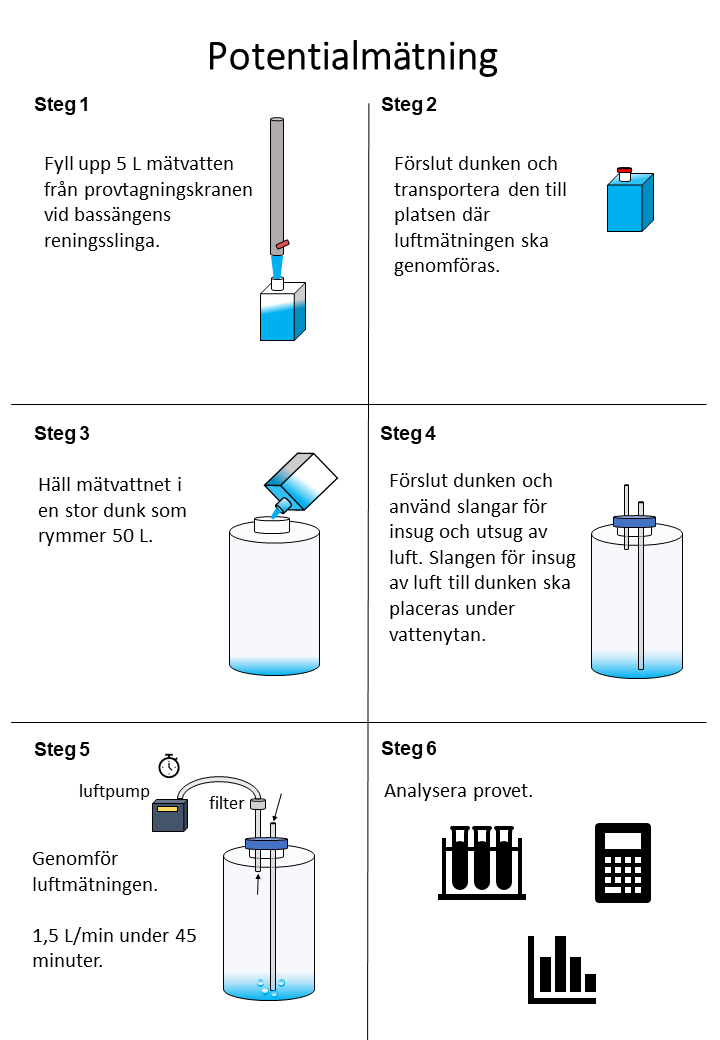 Potentialmätning

Steg 1

Fyll upp 5 L mätvatten från provtagningskranen vid bassängens reningsslinga.

Steg 2

Förslut dunken och transportera den till platsen där luftmätningen ska genomföras.

Steg 3

Häll mätvattnet i en stor dunk som rymmer 50 L.

Steg 4

Förslut dunken och använd slangar för insug och utsug av luft. Slangen för insug av luft till dunken ska placeras under vattenytan.

Steg 5

luftpump

filter

Genomför luftmätningen.

1,5 L/min under 45 minuter.

Steg 6

Analysera provet.